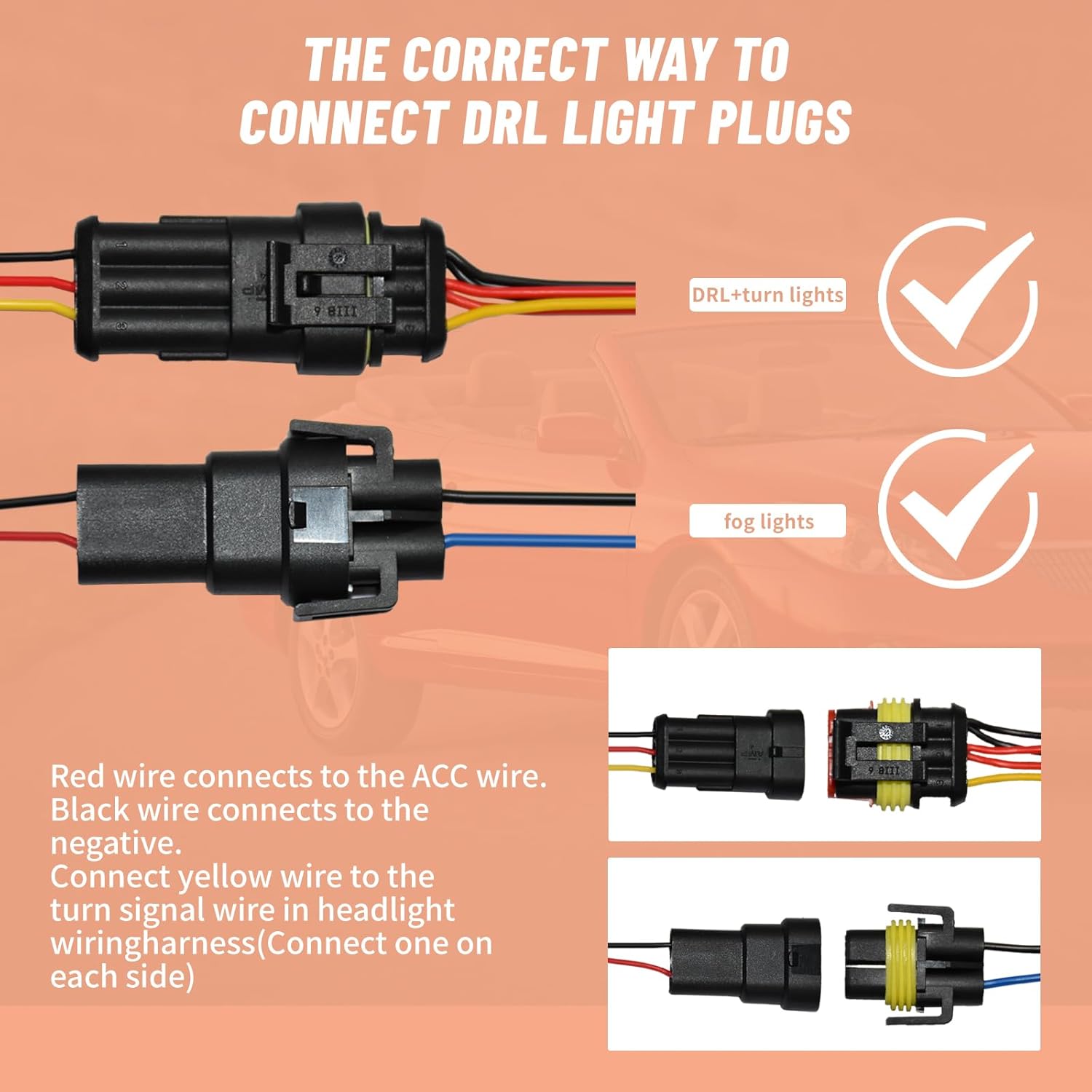 THE CORRECT WAY TO CONNECT DRL LIGHT PLUGS

DRL+turn lights

fog lights

Red wire connects to the ACC wire.
Black wire connects to the negative.
Connect yellow wire to the turn signal wire in headlight wiringharness(Connect one on each side)