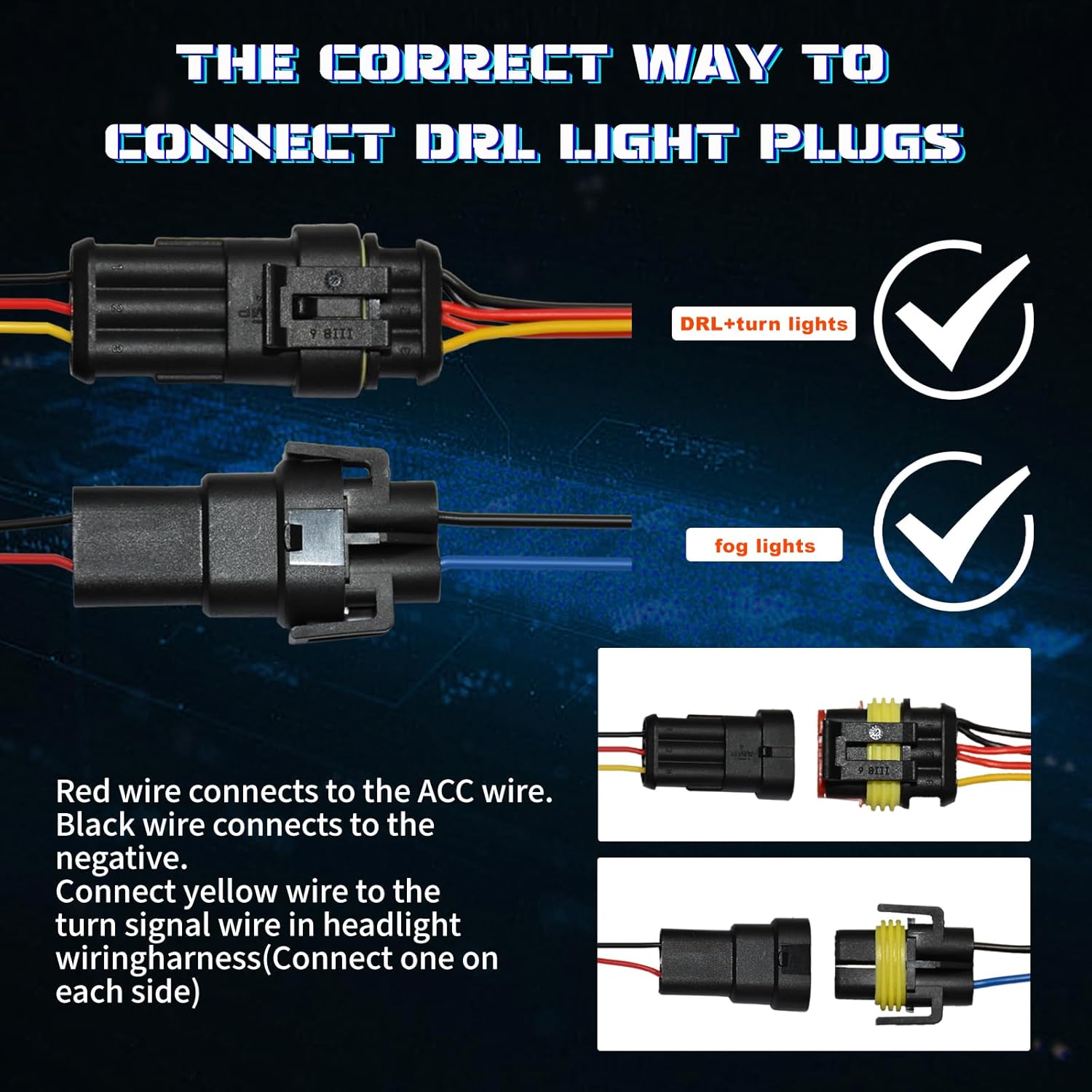 THE CORRECT WAY TO CONNECT DRL LIGHT PLUGS

DRL+turn lights

fog lights

Red wire connects to the ACC wire. Black wire connects to the negative. Connect yellow wire to the turn signal wire in headlight wiringharness(Connect one on each side)