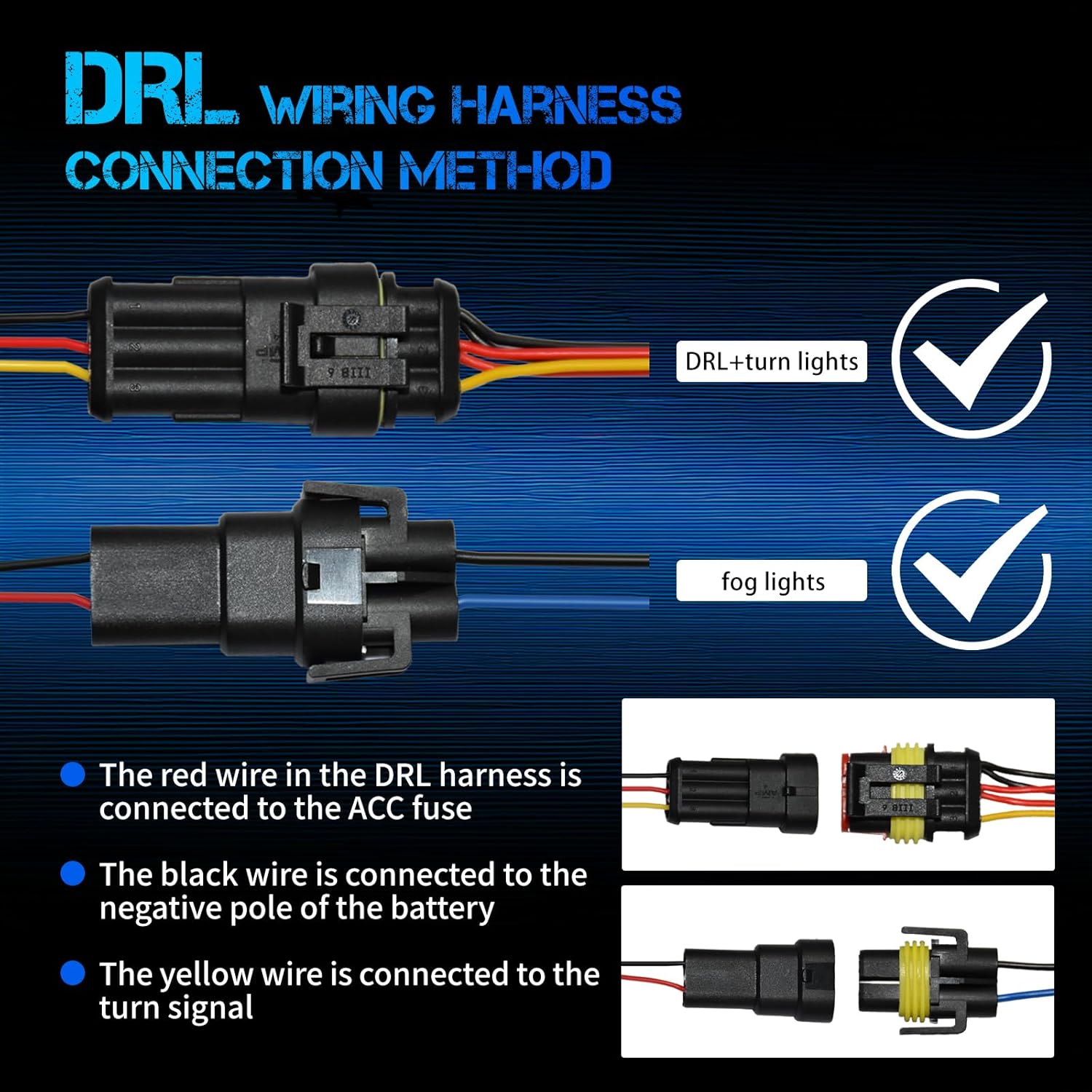 DRL WIRING HARNESS
CONNECTION METHOD

DRL+turn lights

fog lights

The red wire in the DRL harness is connected to the ACC fuse

The black wire is connected to the negative pole of the battery

The yellow wire is connected to the turn signal