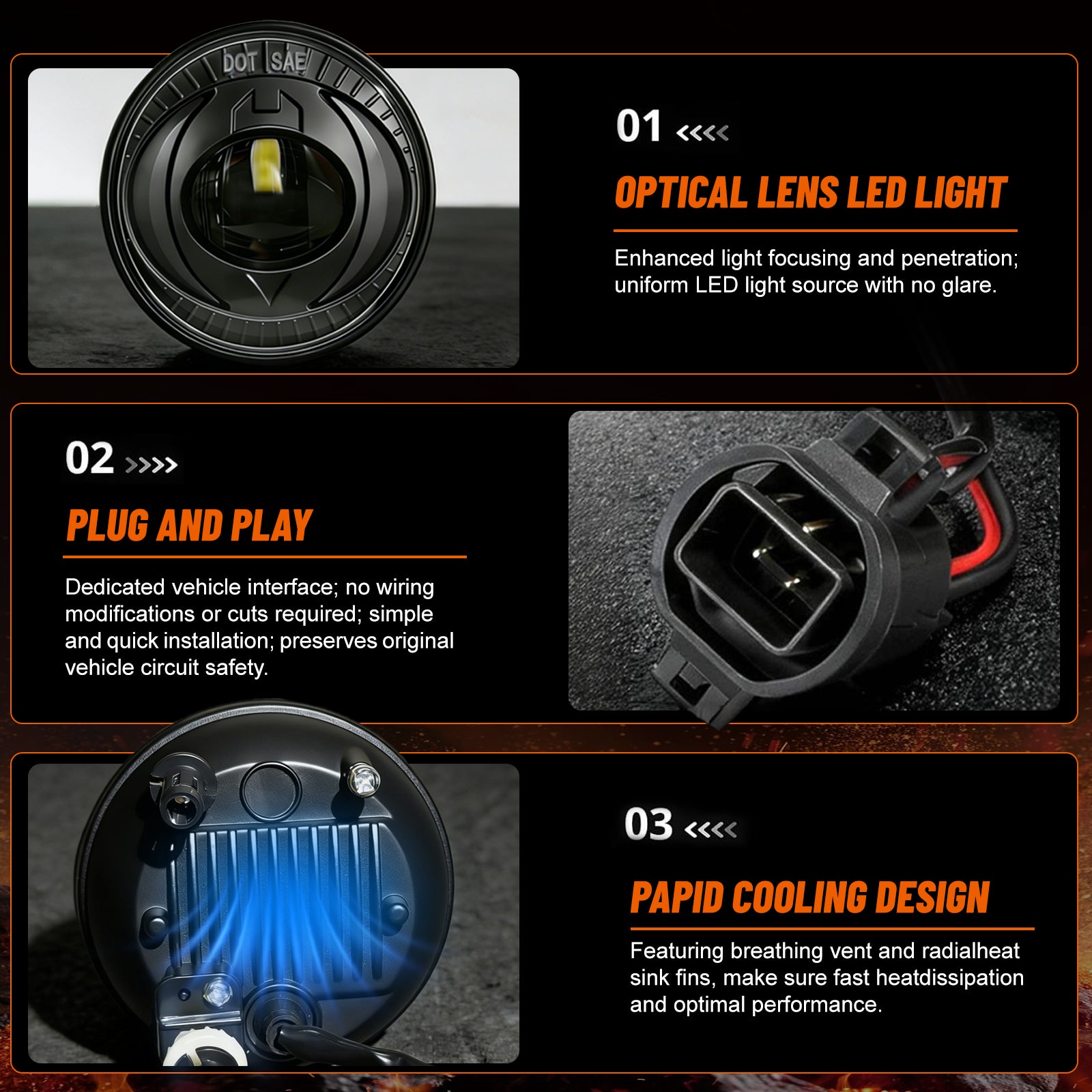 DOT SAE

01 <<<<

OPTICAL LENS LED LIGHT

Enhanced light focusing and penetration; uniform LED light source with no glare.

02 >>>>

PLUG AND PLAY

Dedicated vehicle interface; no wiring modifications or cuts required; simple and quick installation; preserves original vehicle circuit safety.

03 <<<<

PAPID COOLING DESIGN

Featuring breathing vent and radialheat sink fins, make sure fast heatdissipation and optimal performance.