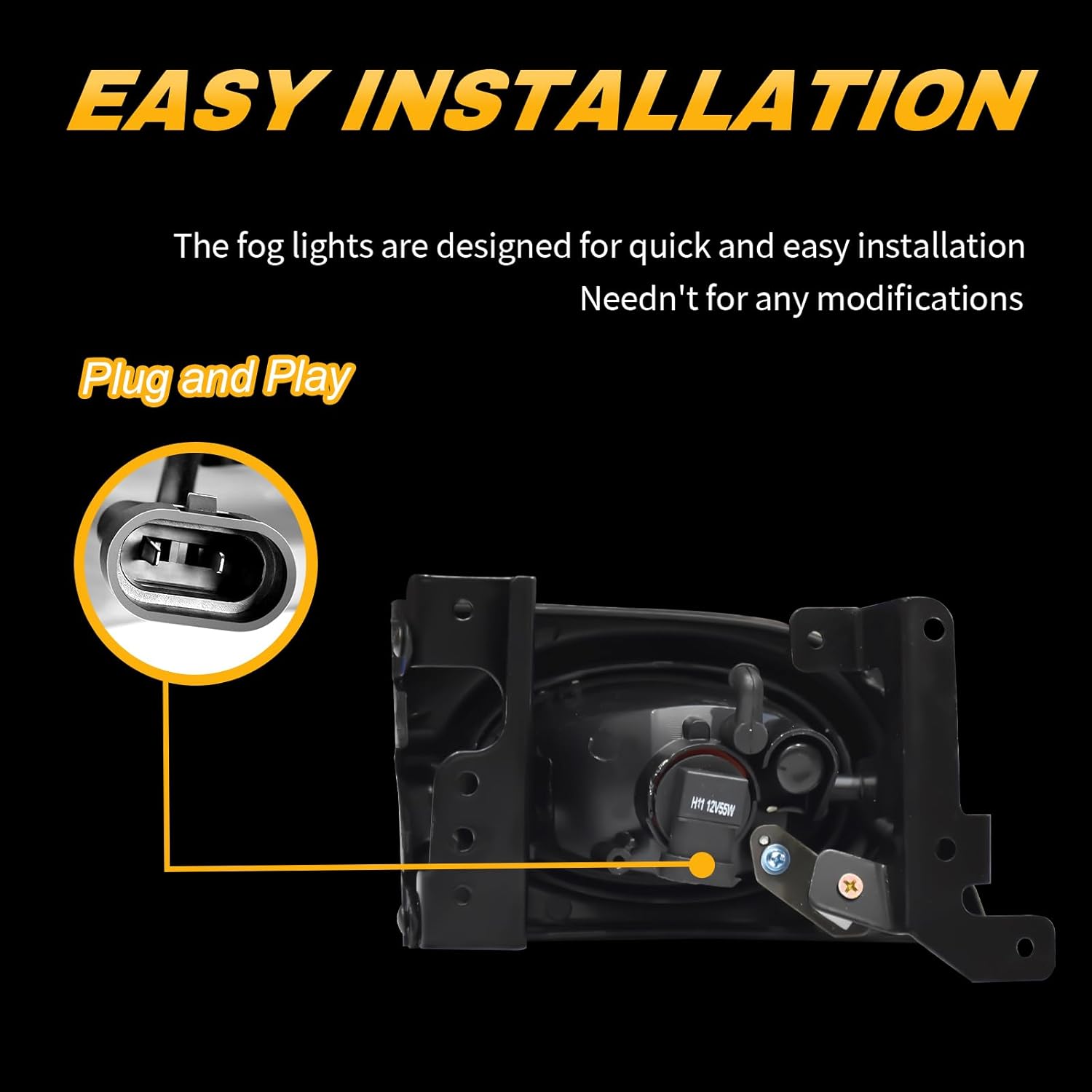 EASY INSTALLATION

The fog lights are designed for quick and easy installation
Needn't for any modifications

Plug and Play

H11 12V55W