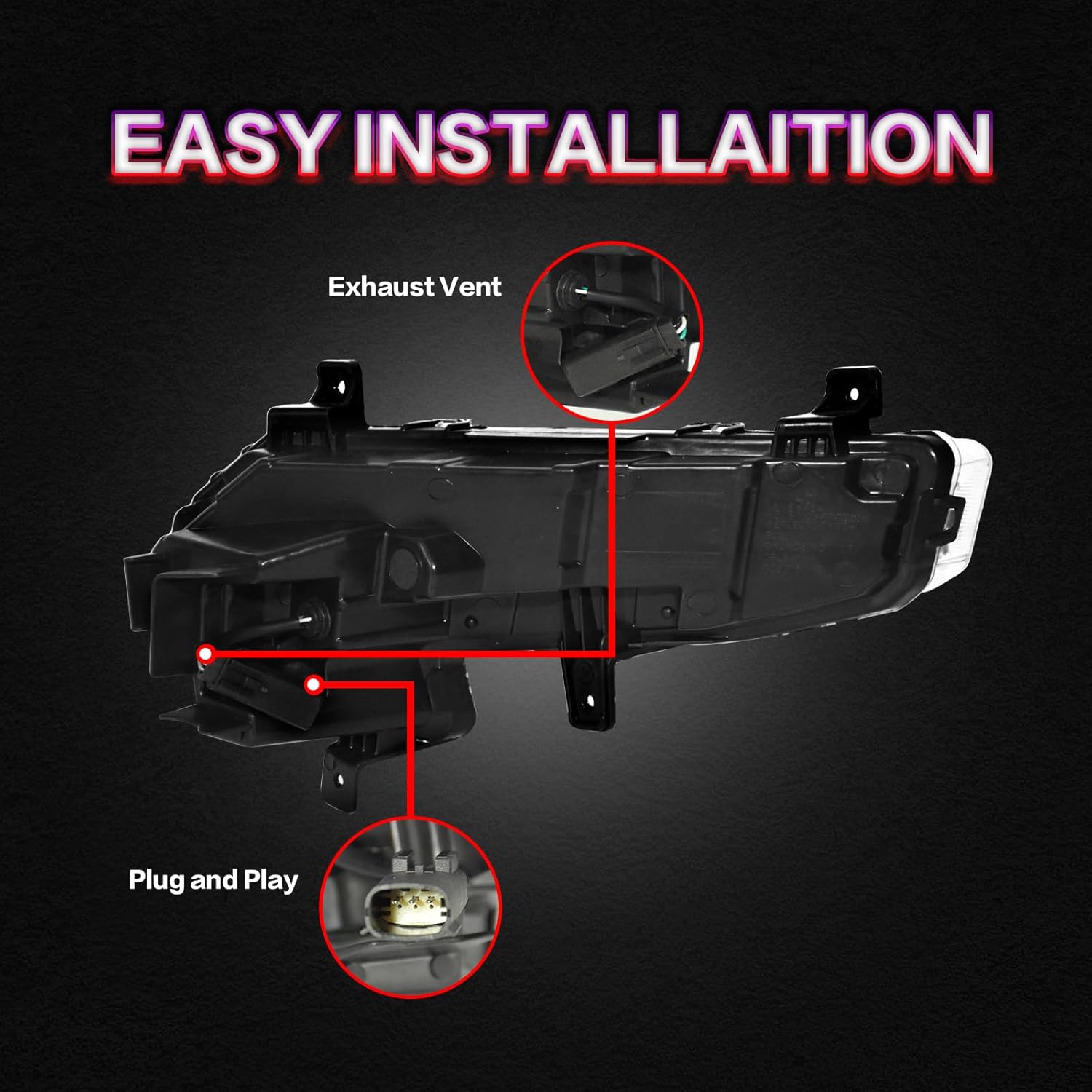 EASY INSTALLAITION

Exhaust Vent

Plug and Play