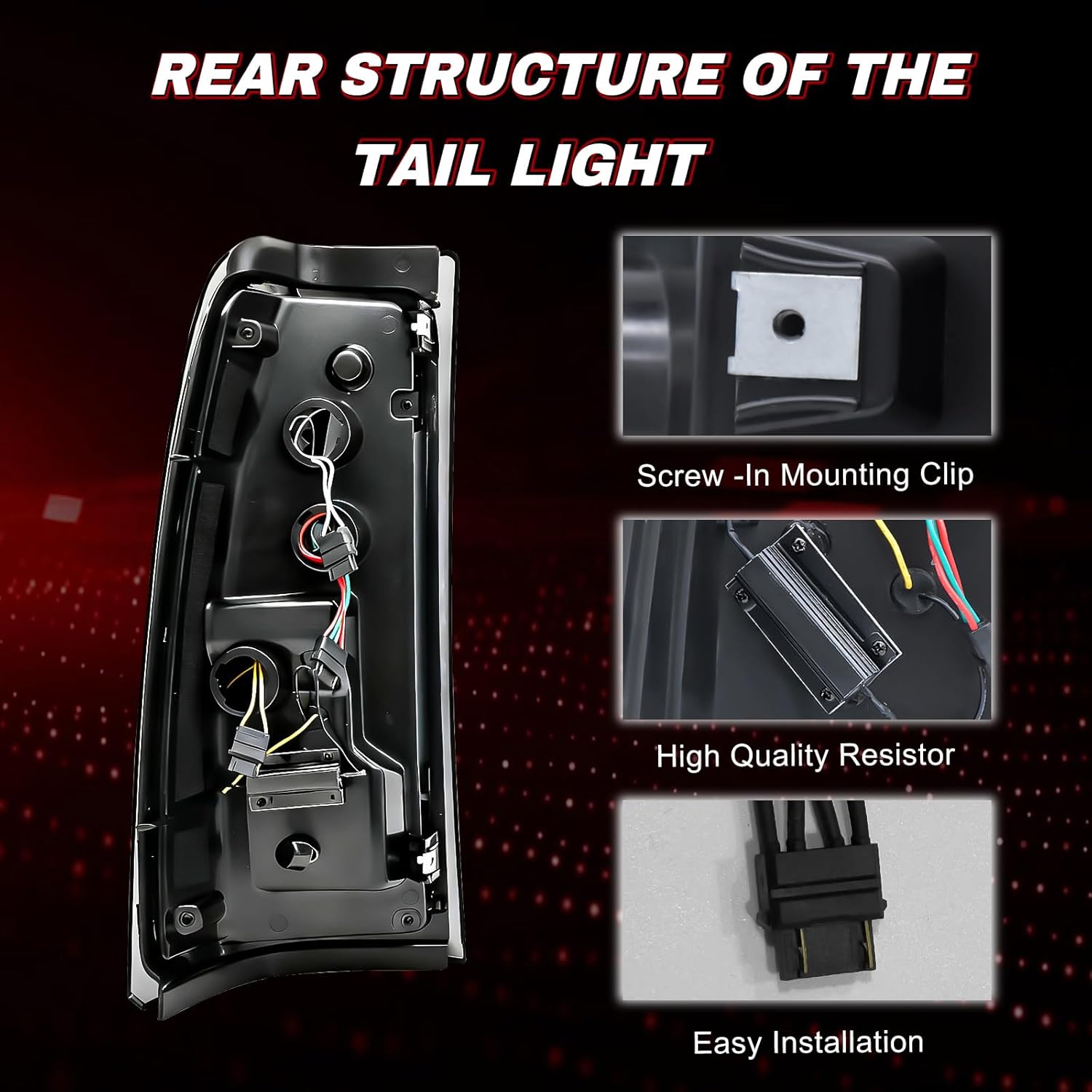 REAR STRUCTURE OF THE TAIL LIGHT

Screw -In Mounting Clip

High Quality Resistor

Easy Installation