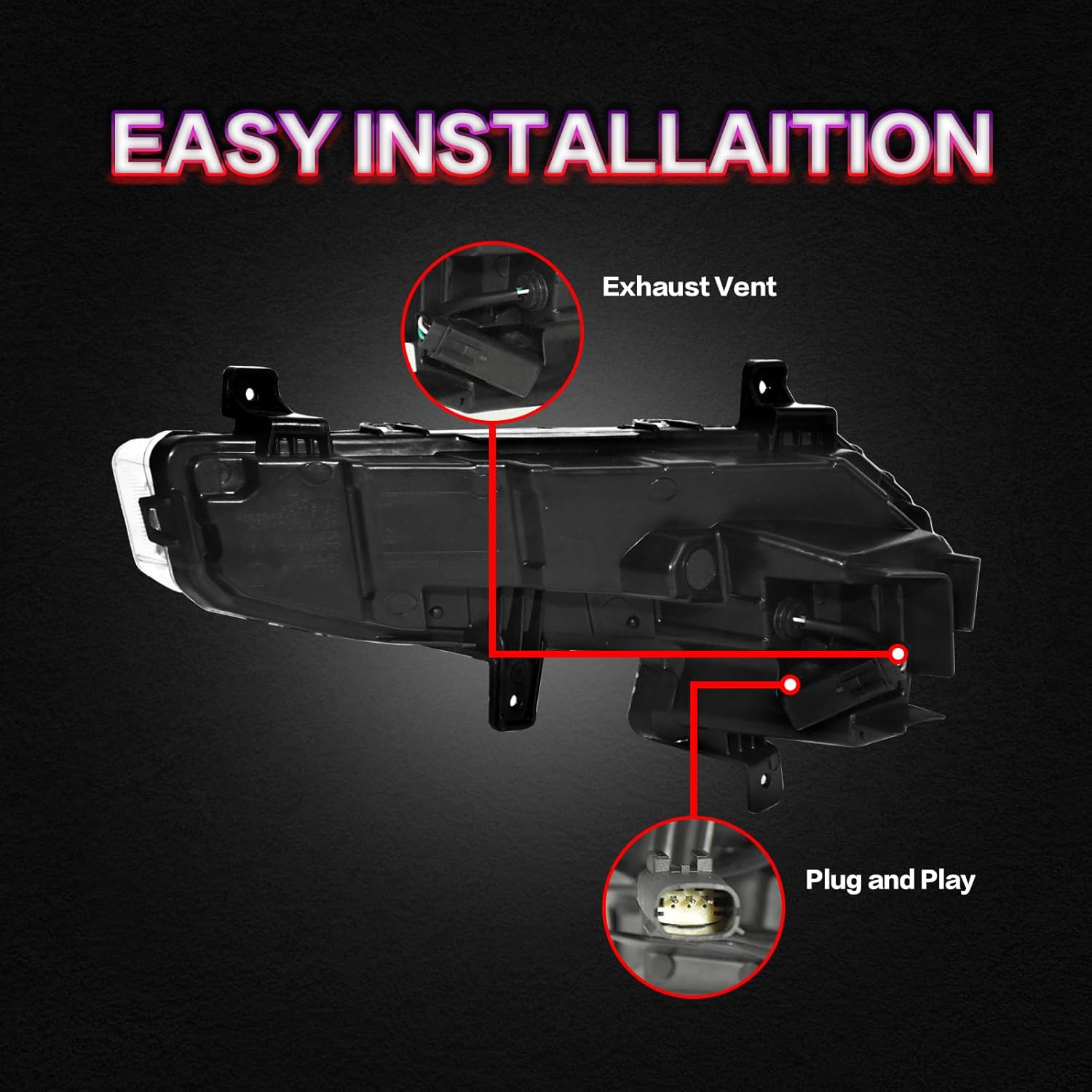 EASY INSTALLAITION

Exhaust Vent

Plug and Play