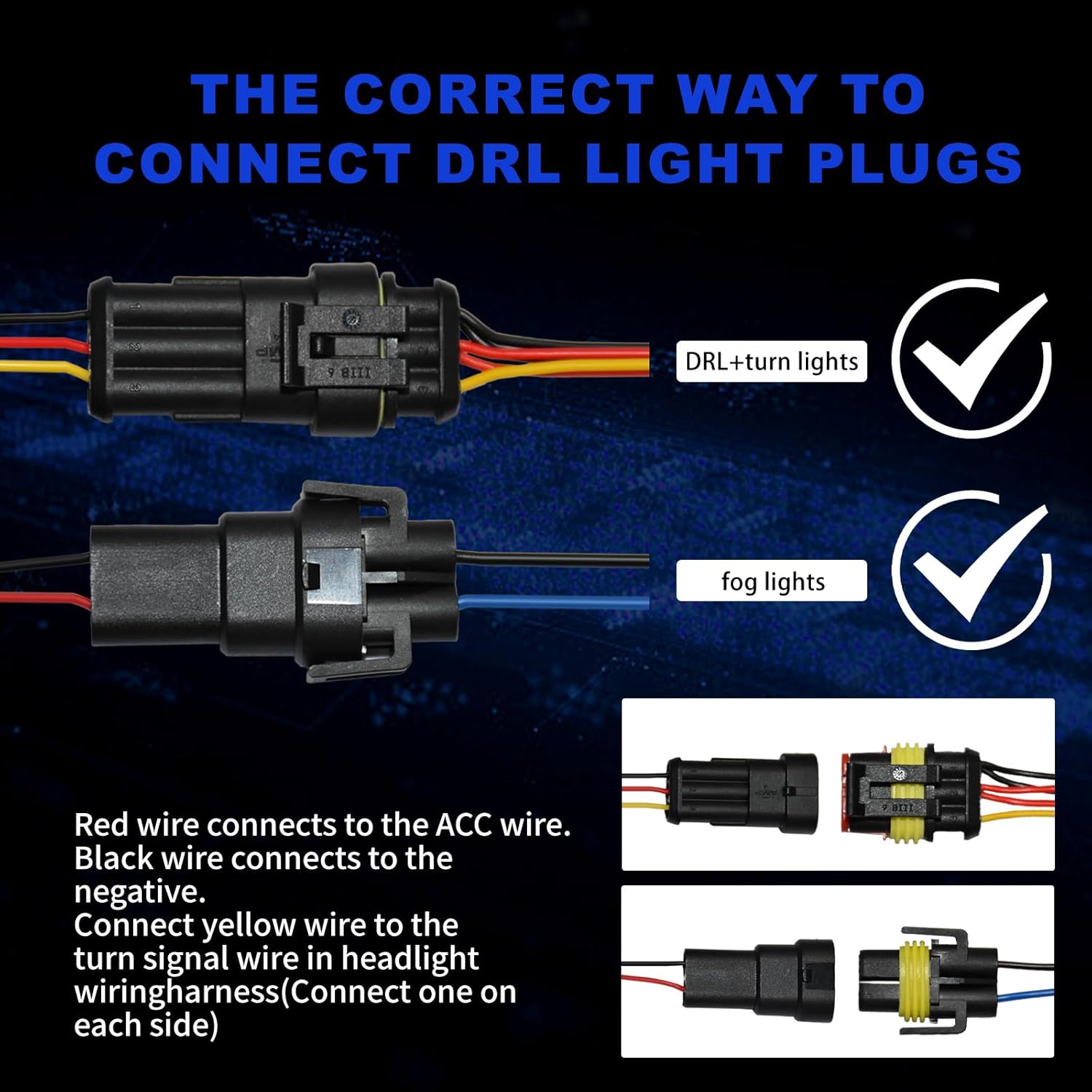 THE CORRECT WAY TO CONNECT DRL LIGHT PLUGS

DRL+turn lights

fog lights

Red wire connects to the ACC wire.
Black wire connects to the negative.
Connect yellow wire to the turn signal wire in headlight wiringharness(Connect one on each side)